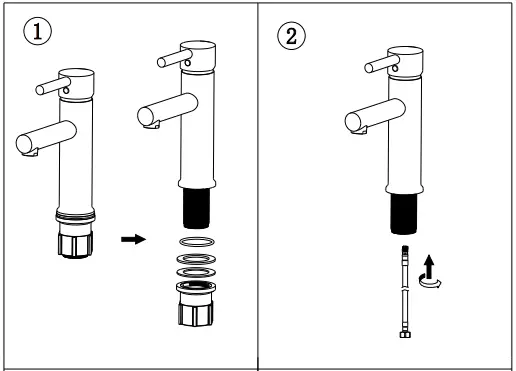 ①

②