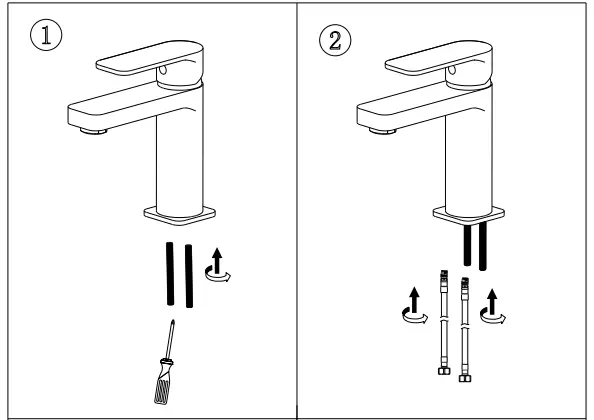 ①

②