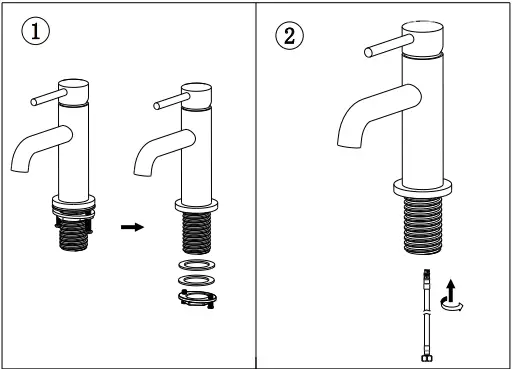 ①

②