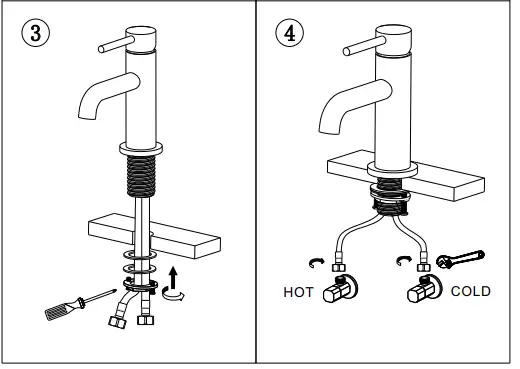 ③

④

HOT

COLD