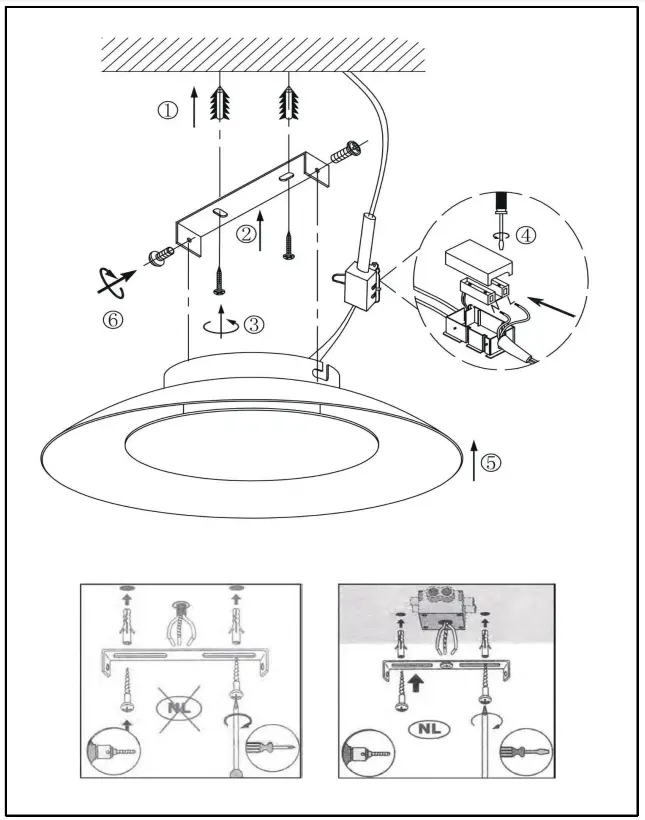 ①
②
③
④
⑤
⑥
NL
NL