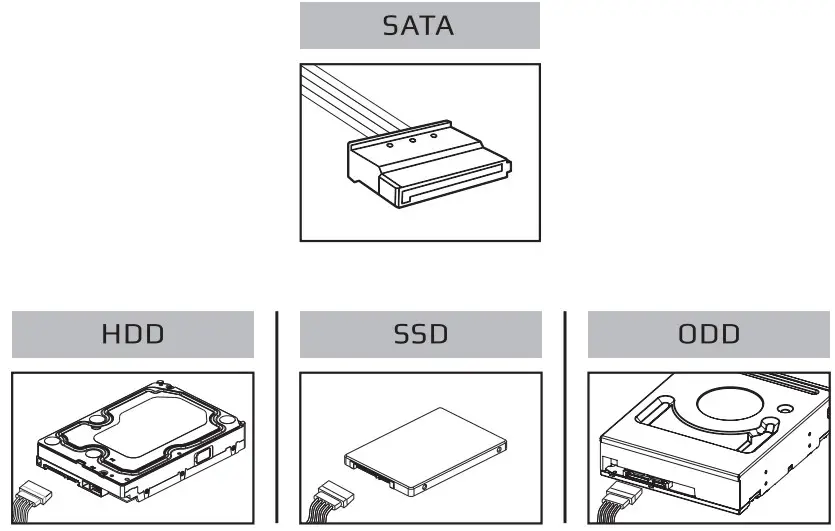 SATA

HDD

SSD

ODD