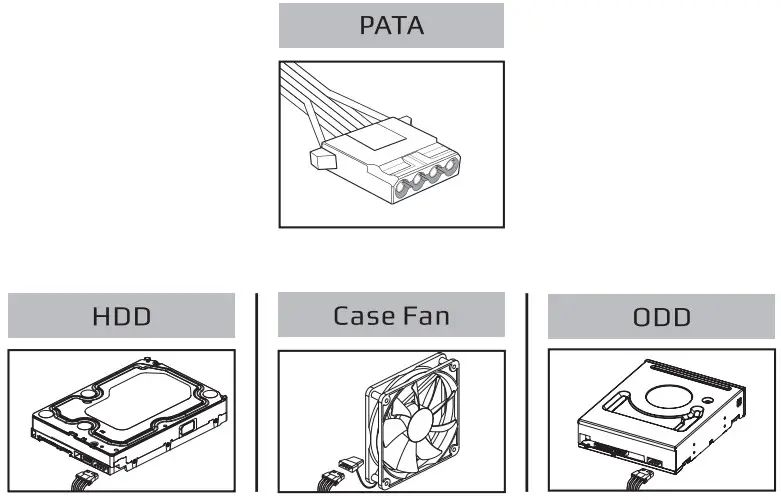 PATA

HDD

Case Fan

ODD