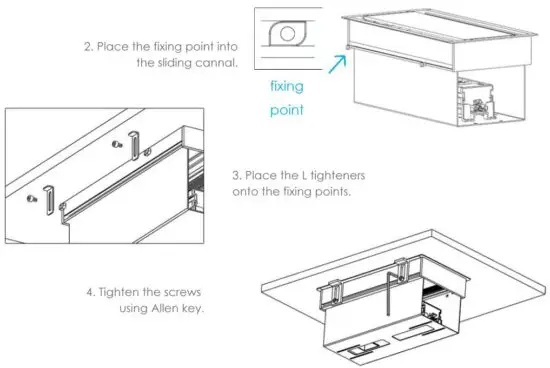 2. Place the fixing point into the sliding cannal.

fixing point

3. Place the L tighteners onto the fixing points.

4. Tighten the screws using Allen key.