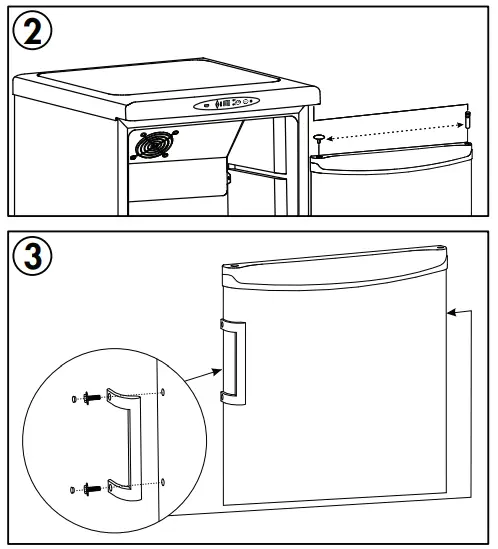 2

3