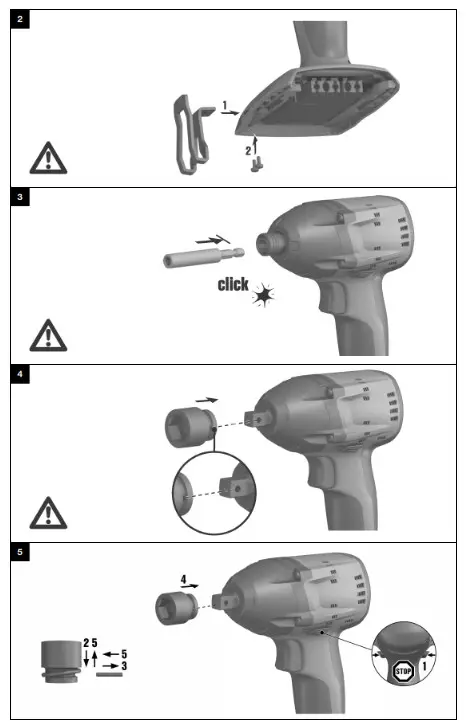 2

1

2

3

click

4

5

4

2 5

5

3

STOP

1