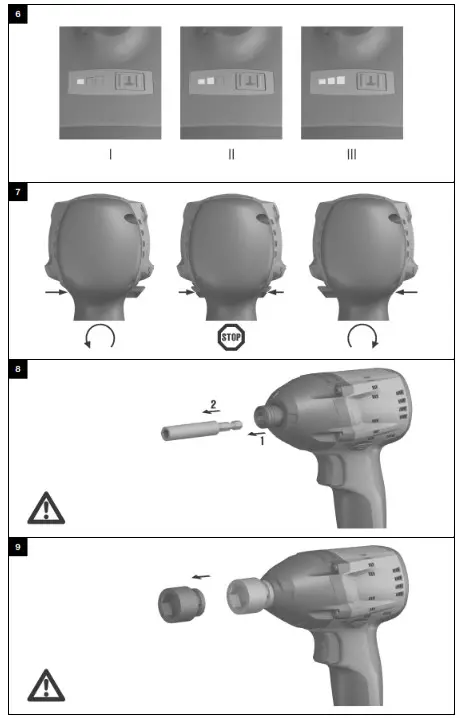 6

I

II

III

7

STOP

8

2

1

9