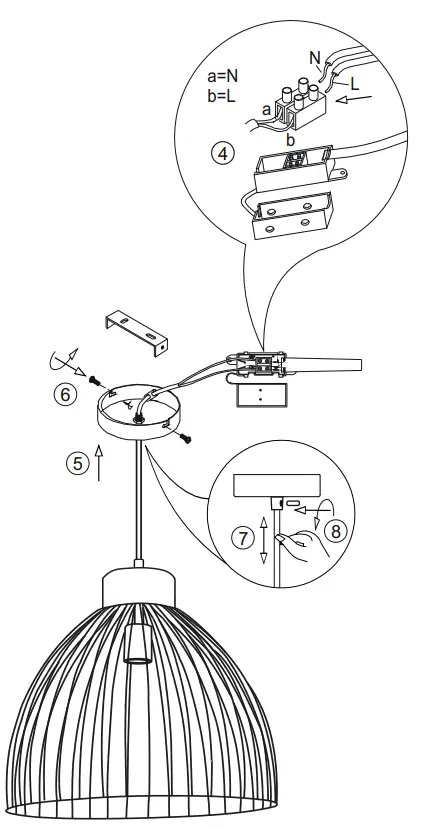 a=N
b=L
N
L
a
b
4
6
5
7
8