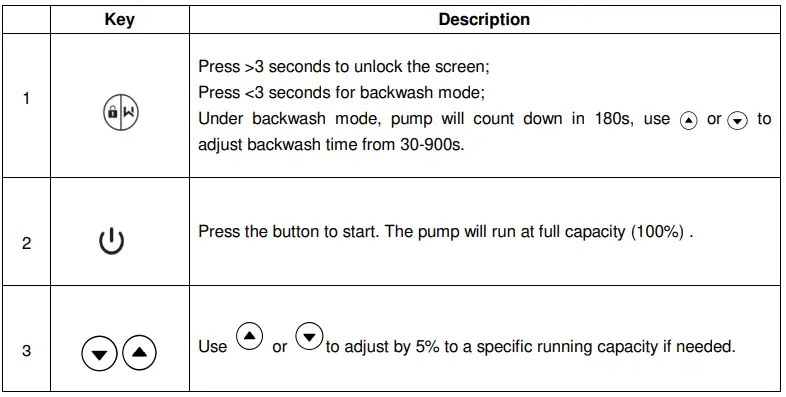 | | Key | Description |
|---|---|---|
| 1 | | Press >3 seconds to unlock the screen; Press <3 seconds for backwash mode; Under backwash mode, pump will count down in 180s, use or to adjust backwash time from 30-900s. |
| 2 | | Press the button to start. The pump will run at full capacity (100%) . |
| 3 | | Use or to adjust by 5% to a specific running capacity if needed. |