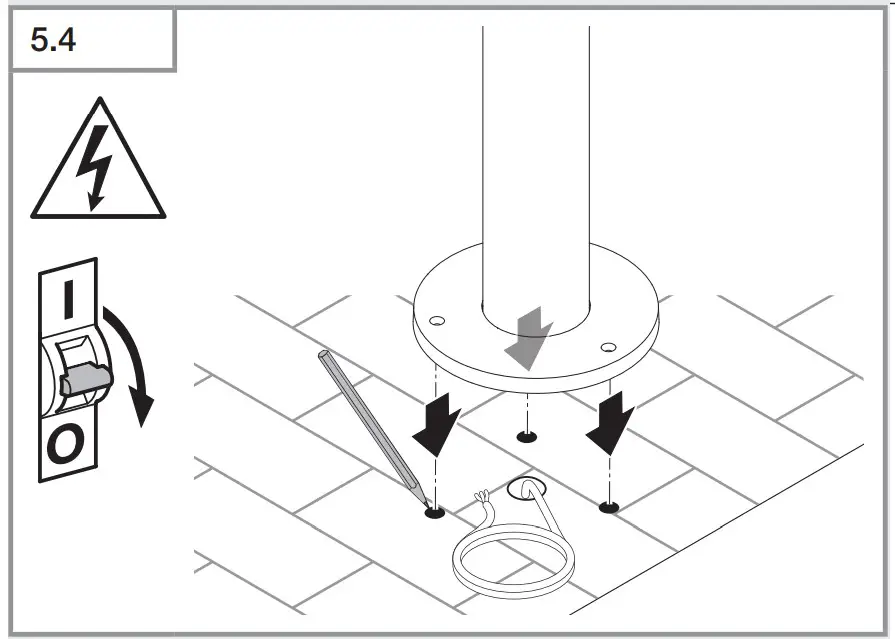 5.4

I

O