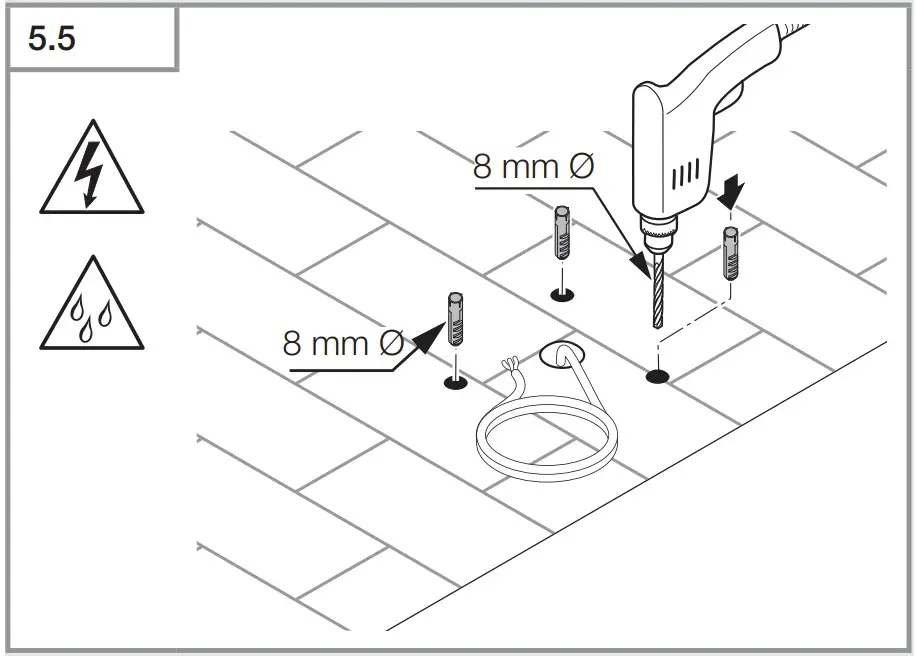 5.5

8 mm Ø

8 mm Ø