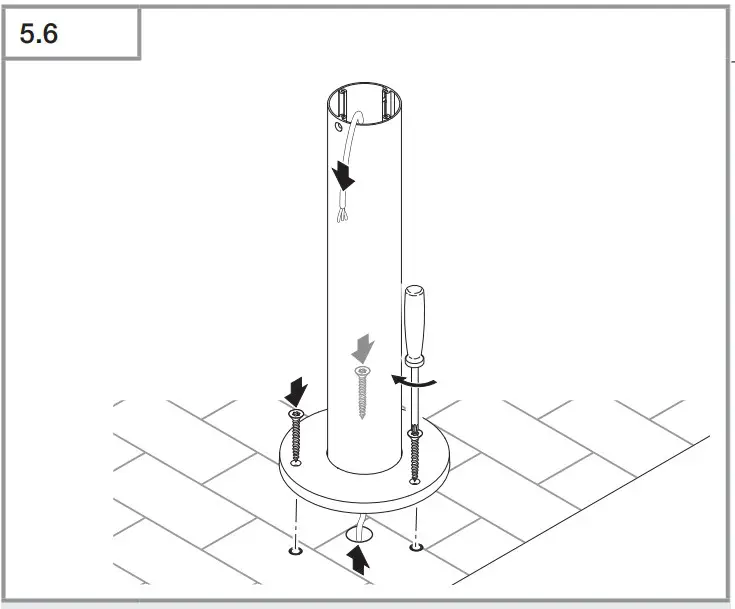 5.6