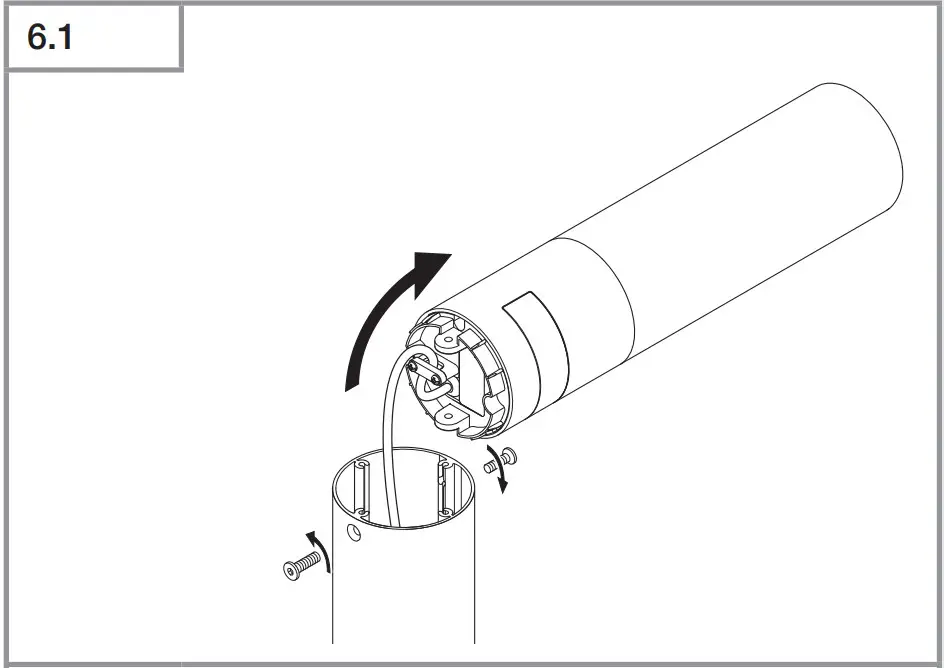 6.1