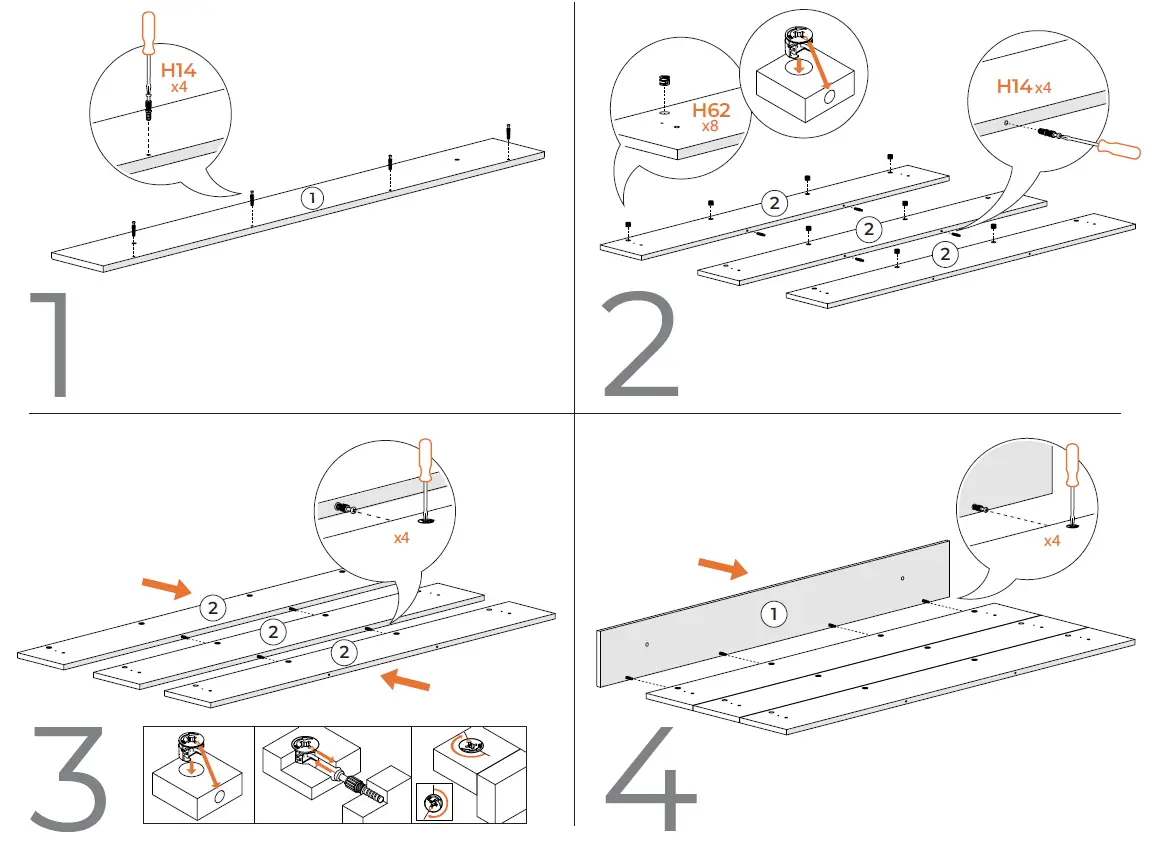 H14
x4

1

1

H62
x8

H14 x4

2

2

2

2

x4

2

2

2

3

x4

1

4