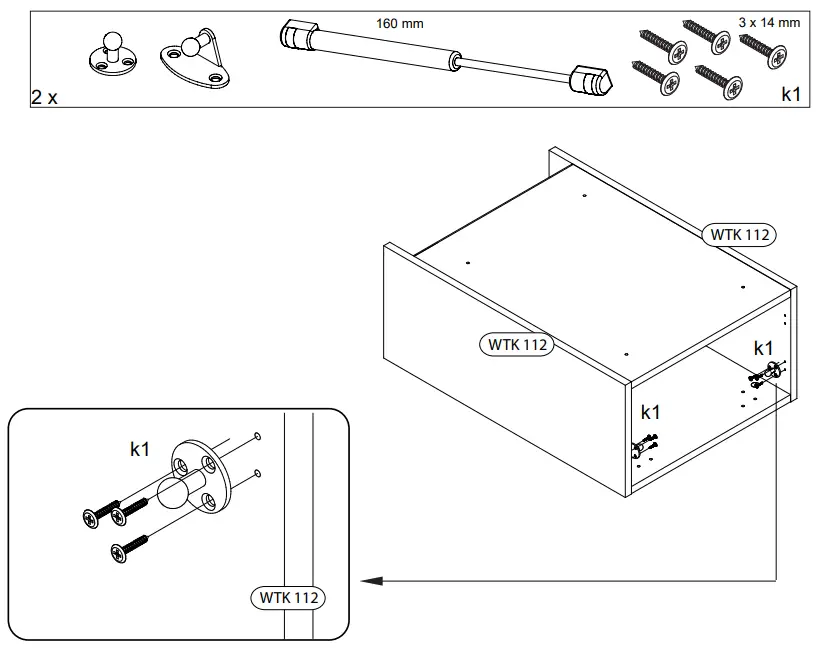 160 mm
3 x 14 mm
2 x
k1

WTK 112
WTK 112
k1
k1

k1
WTK 112