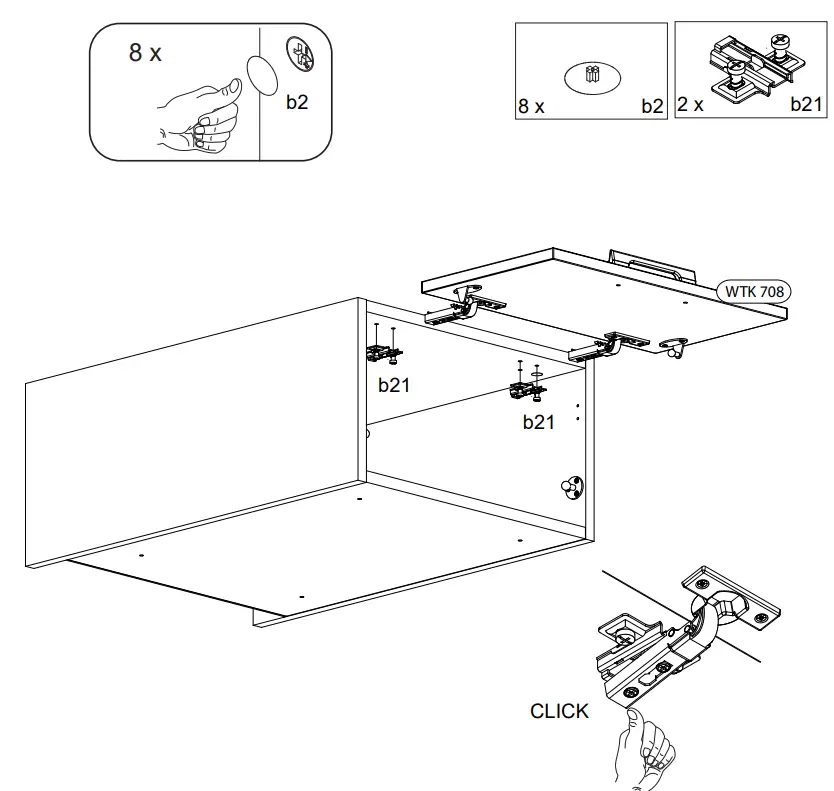 8 x

b2

8 x b2

2 x b21

WTK 708

b21

b21

CLICK