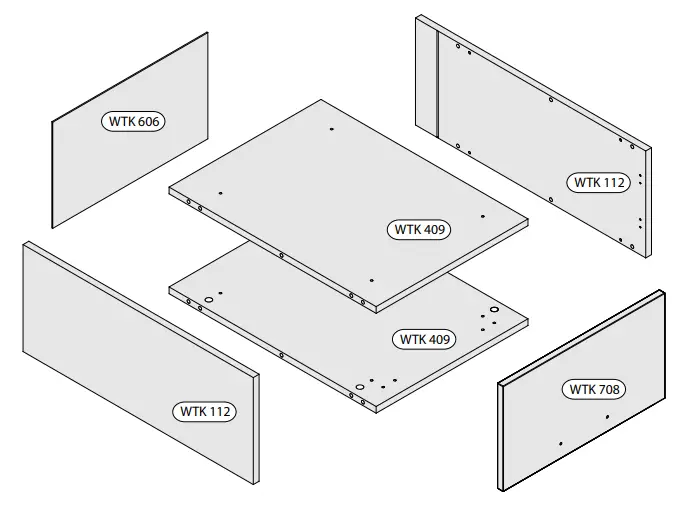 WTK 606

WTK 112

WTK 409

WTK 409

WTK 112

WTK 708