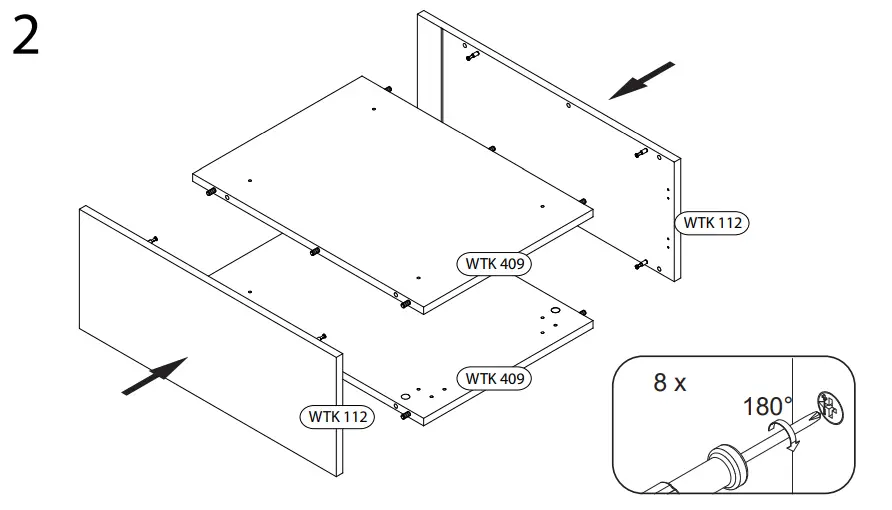 2

WTK 112

WTK 409

WTK 409

WTK 112

8 x

180°