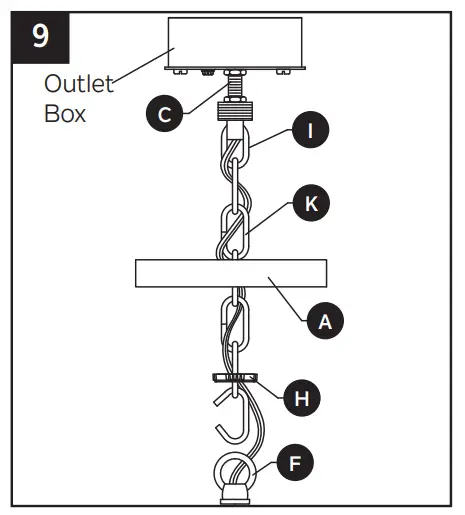 9

Outlet Box

C

I

K

A

H

F