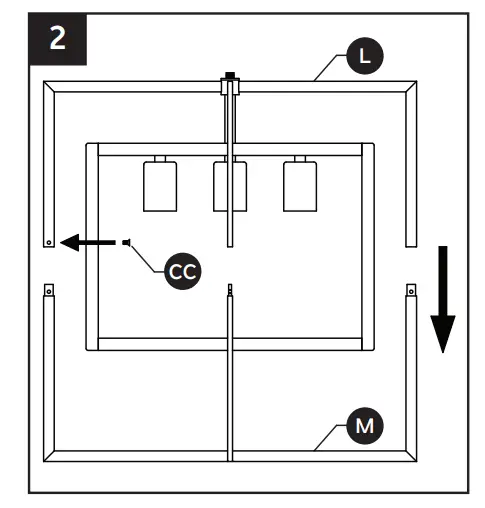 2
L
CC
M