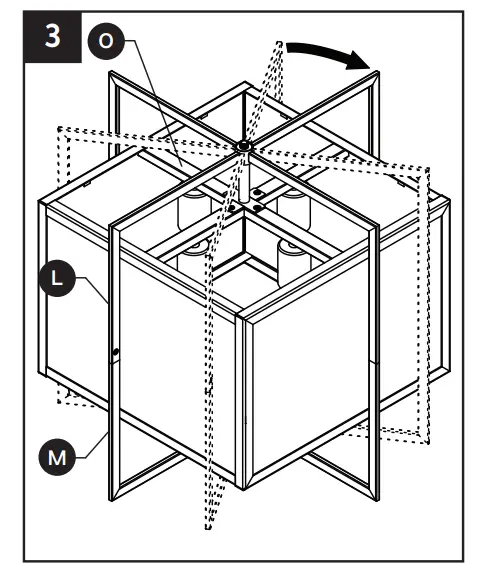 3
O
L
M