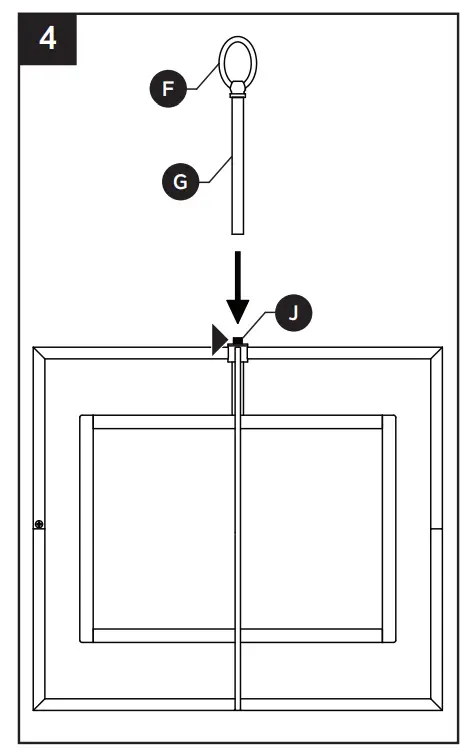 4

F

G

J