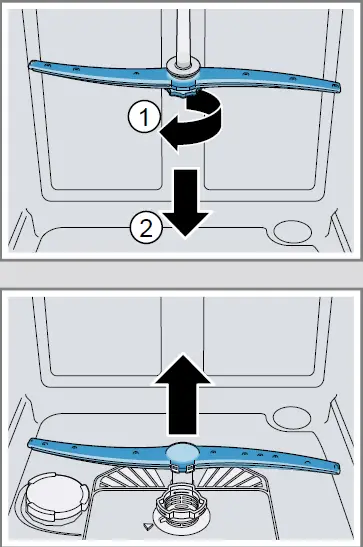 1
2