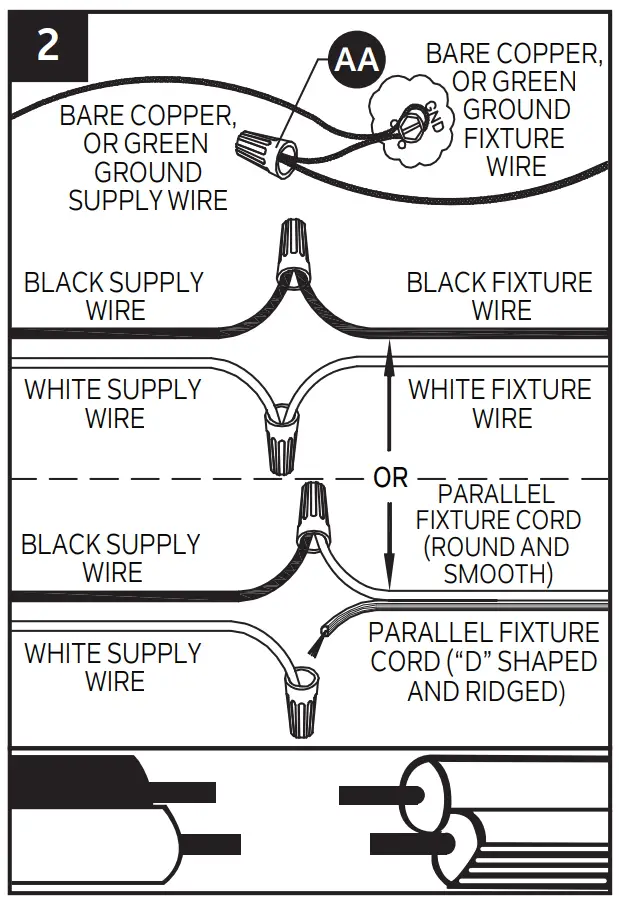 2

AA

BARE COPPER, OR GREEN GROUND SUPPLY WIRE

GND

BARE COPPER, OR GREEN GROUND FIXTURE WIRE

BLACK SUPPLY WIRE

BLACK FIXTURE WIRE

WHITE SUPPLY WIRE

WHITE FIXTURE WIRE

OR

BLACK SUPPLY WIRE

PARALLEL FIXTURE CORD (ROUND AND SMOOTH)

WHITE SUPPLY WIRE

PARALLEL FIXTURE CORD ("D" SHAPED AND RIDGED)