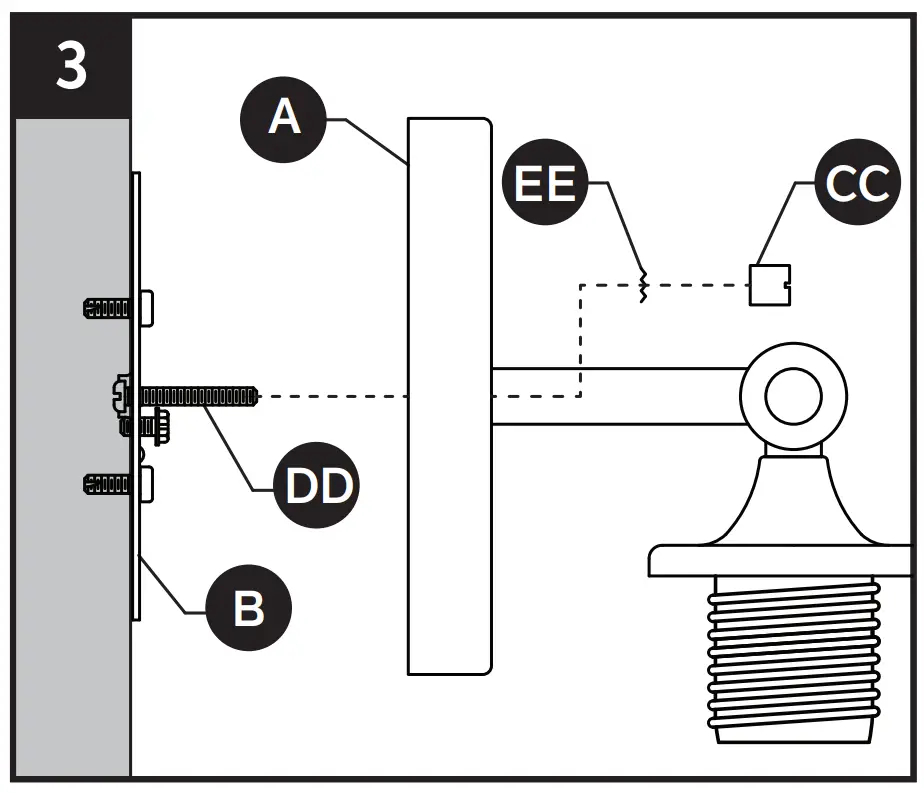 3

A

EE

CC

DD

B