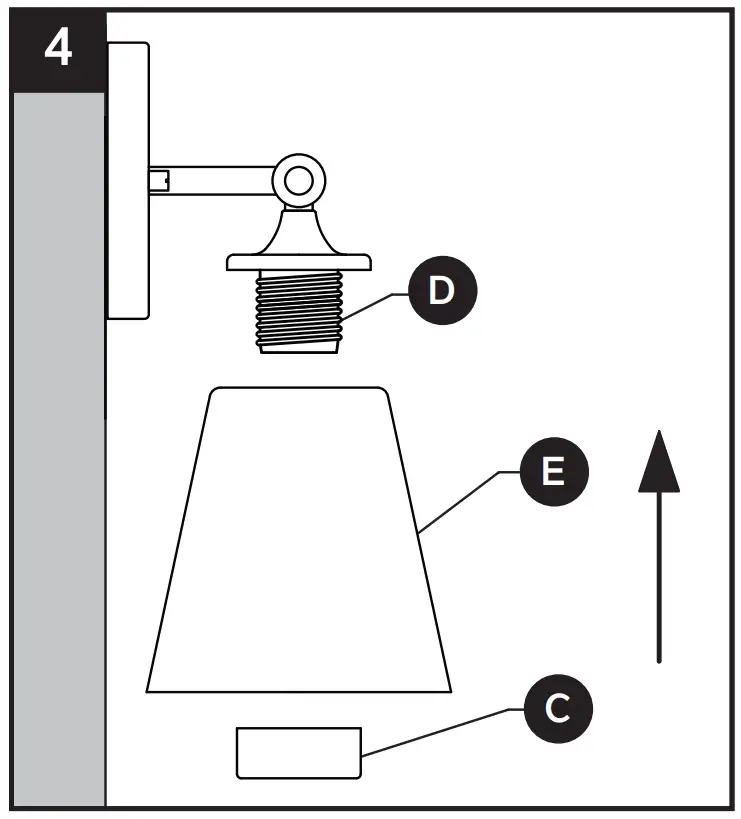 4
D
E
C