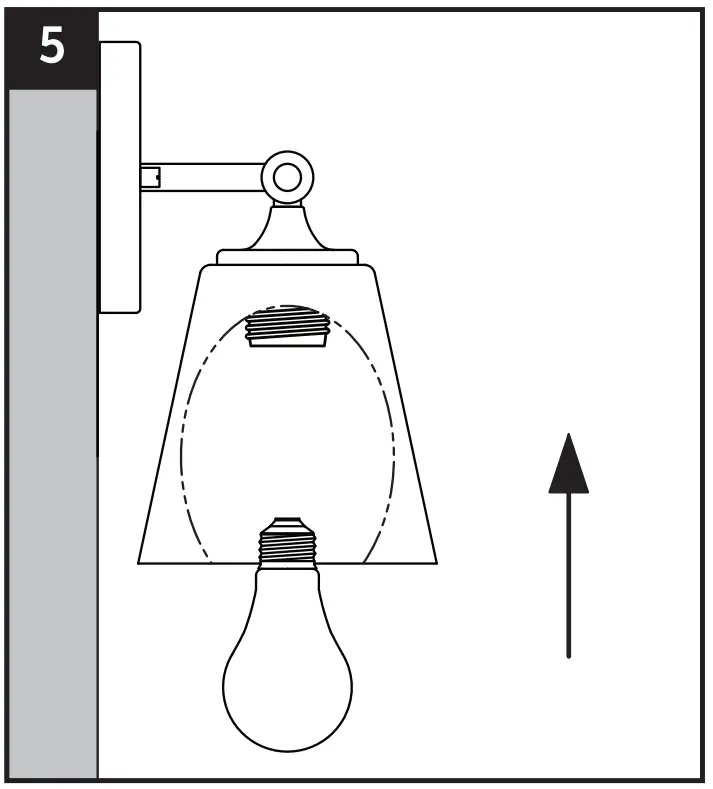 5