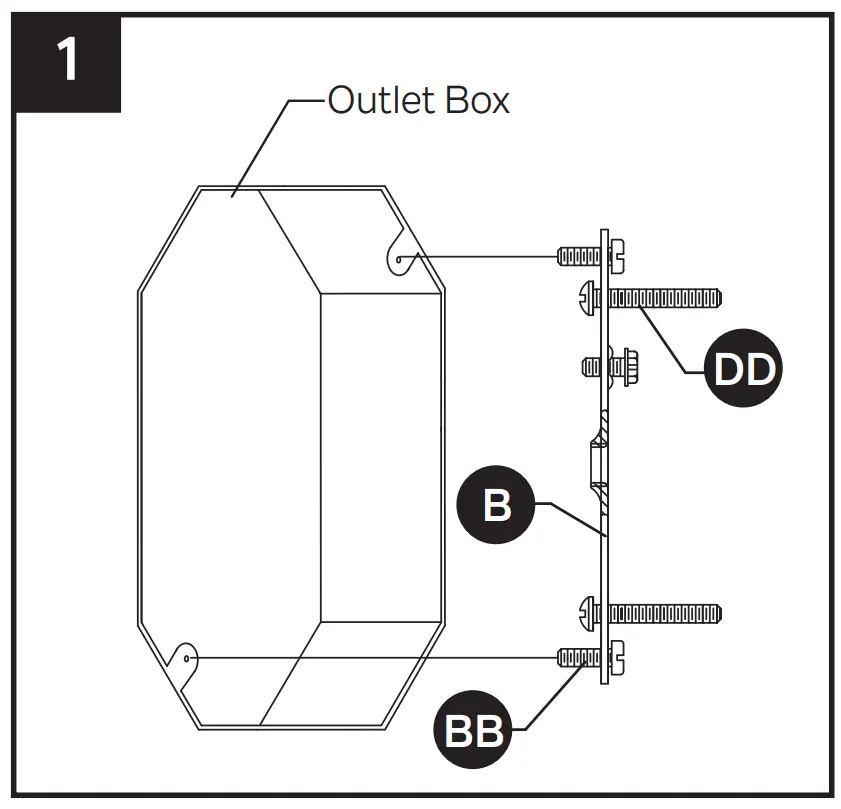 1

Outlet Box

DD

B

BB