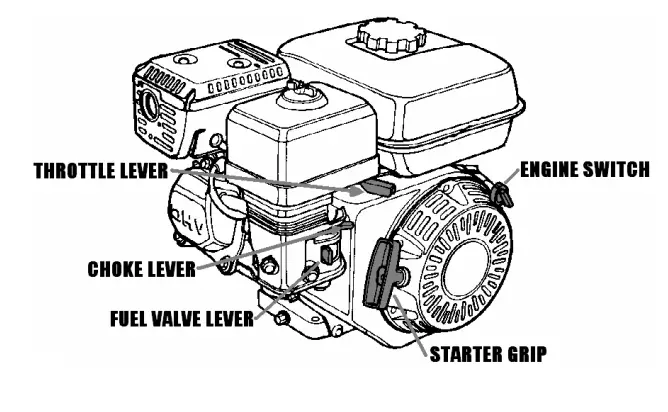 THROTTLE LEVER
ENGINE SWITCH
OHV
CHOKE LEVER
FUEL VALVE LEVER
STARTER GRIP