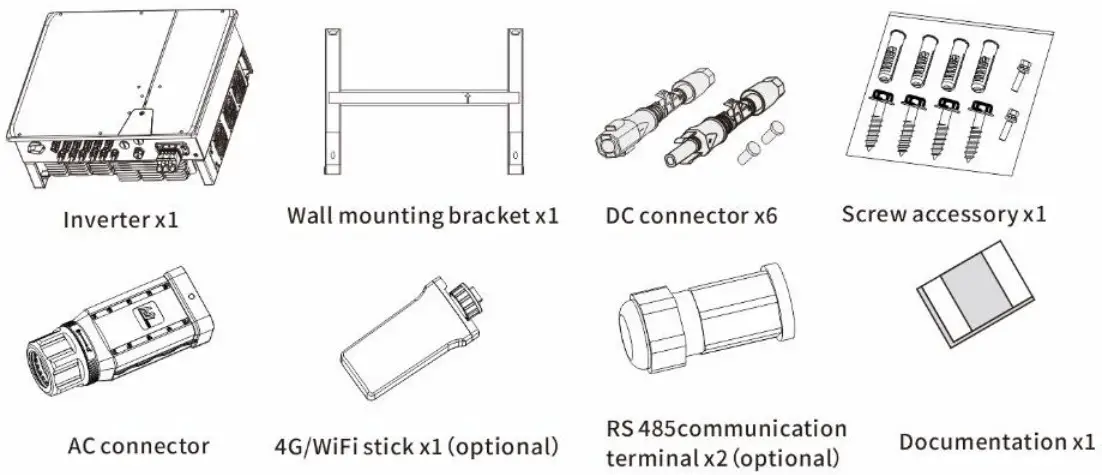 Inverter x1

Wall mounting bracket x1

DC connector x6

Screw accessory x1

AC connector

4G/WiFi stick x1 (optional)

RS 485communication terminal x2 (optional)

Documentation x1