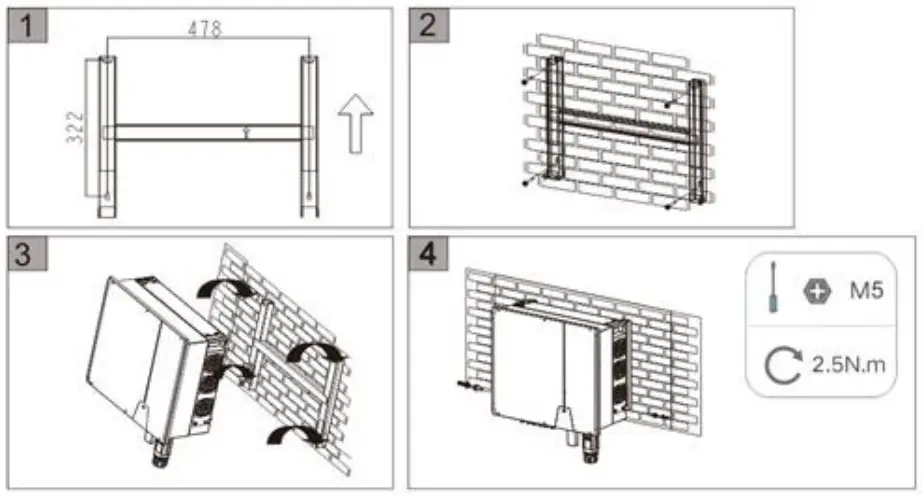 1

478

322

2

3

4

M5

2.5N.m