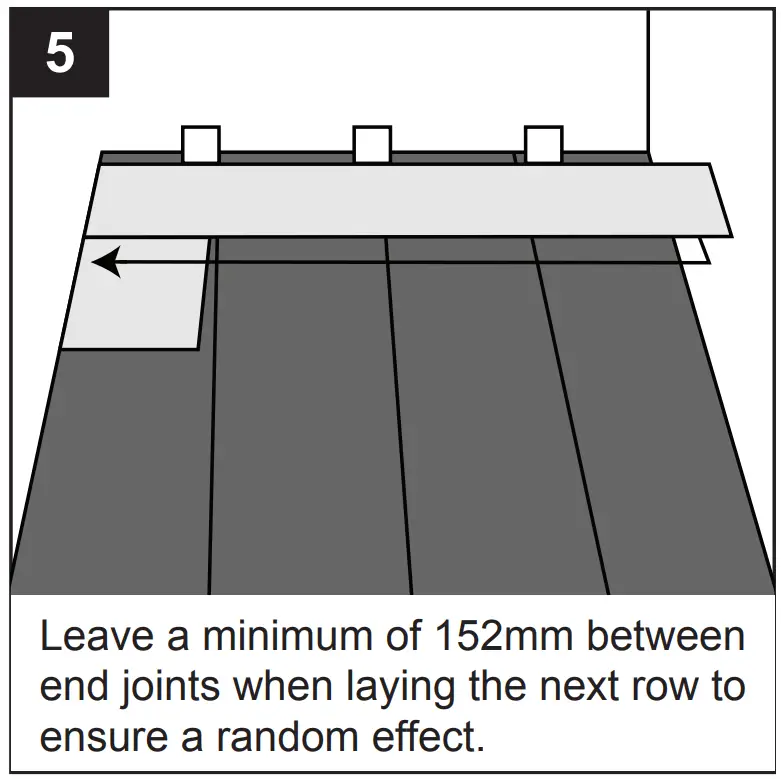 5

Leave a minimum of 152mm between end joints when laying the next row to ensure a random effect.