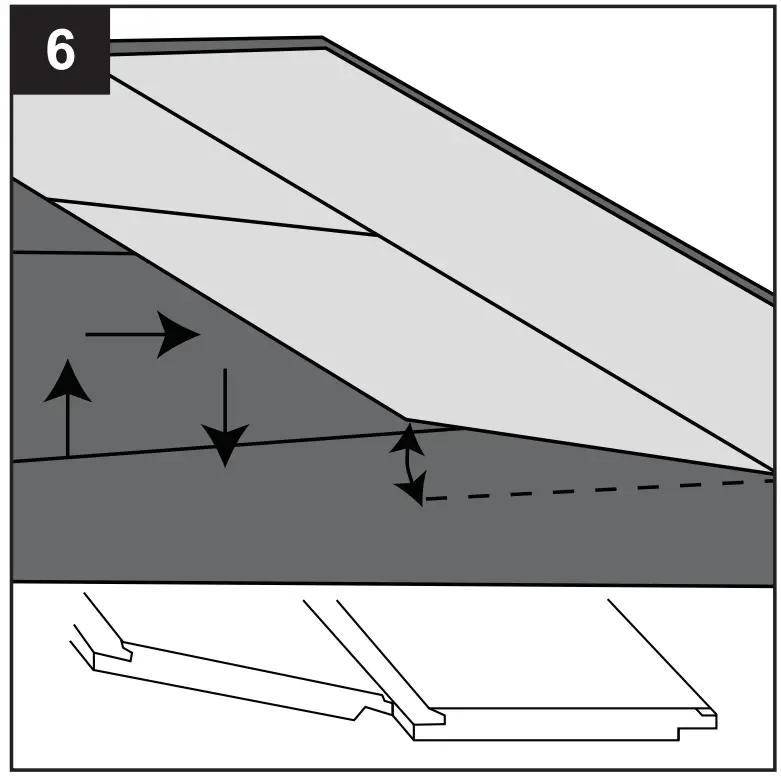 6