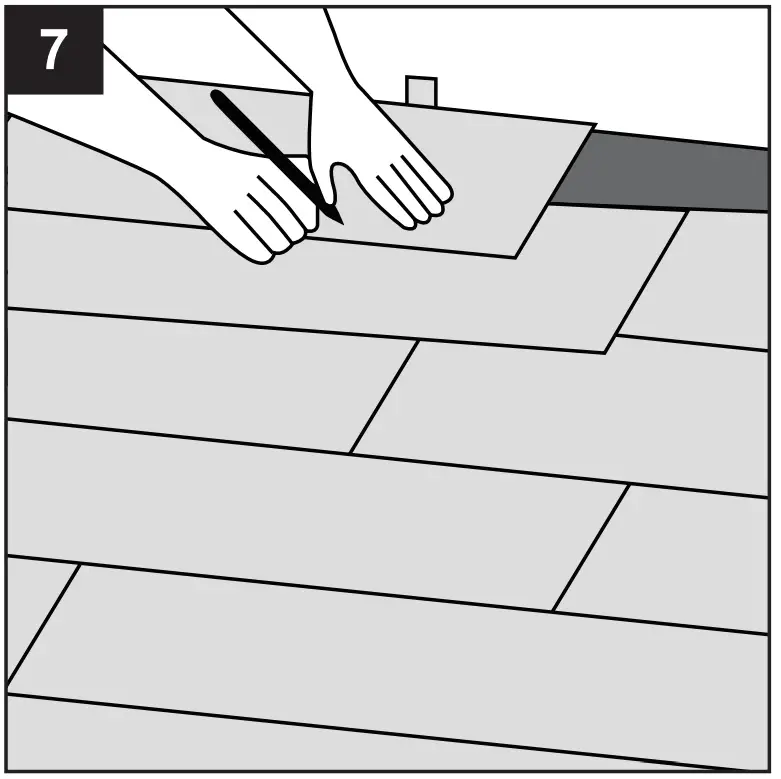 7