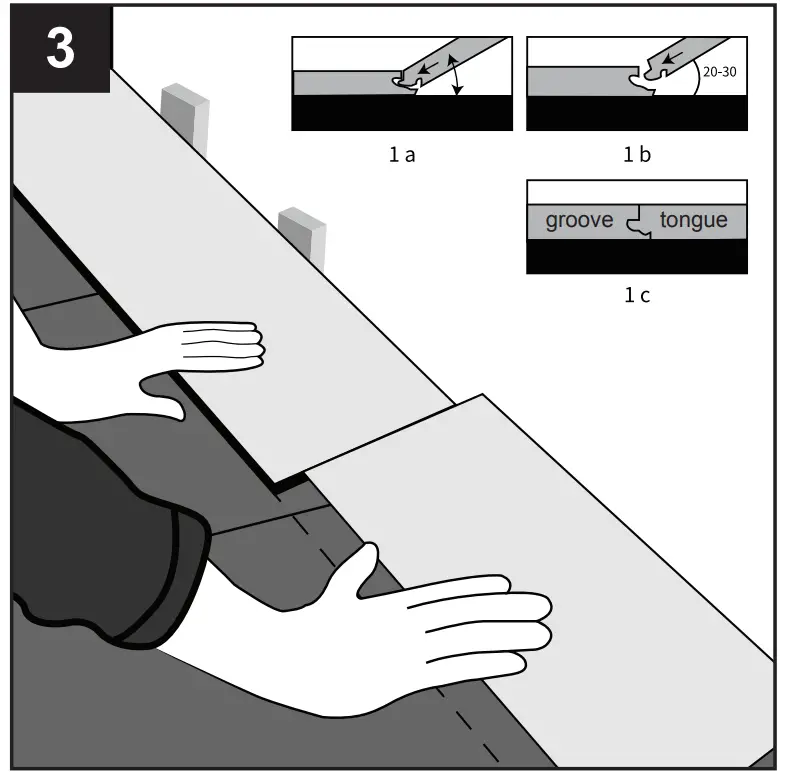 3

1 a

20-30

1 b

groove tongue

1 c