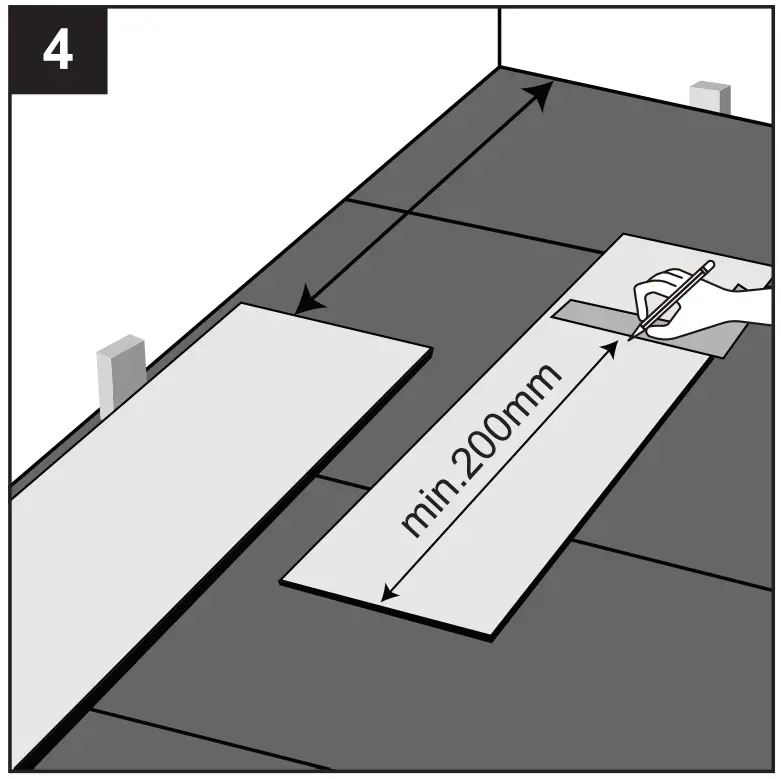 4

min.200mm