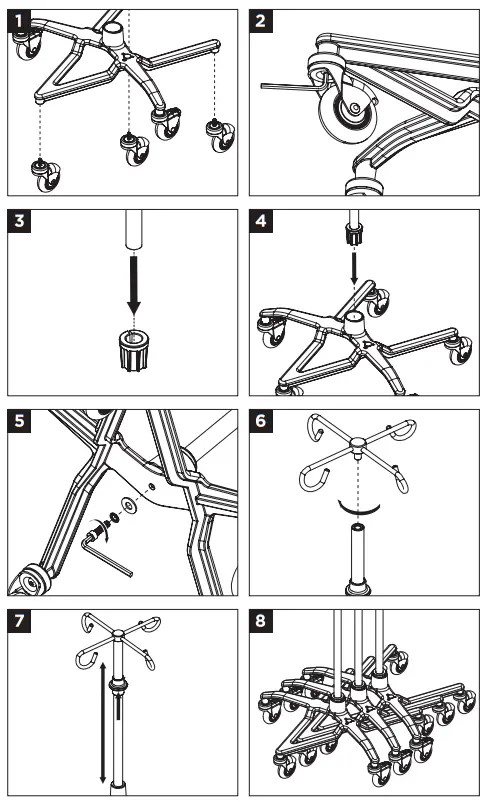 1

2

3

4

5

6

7

8