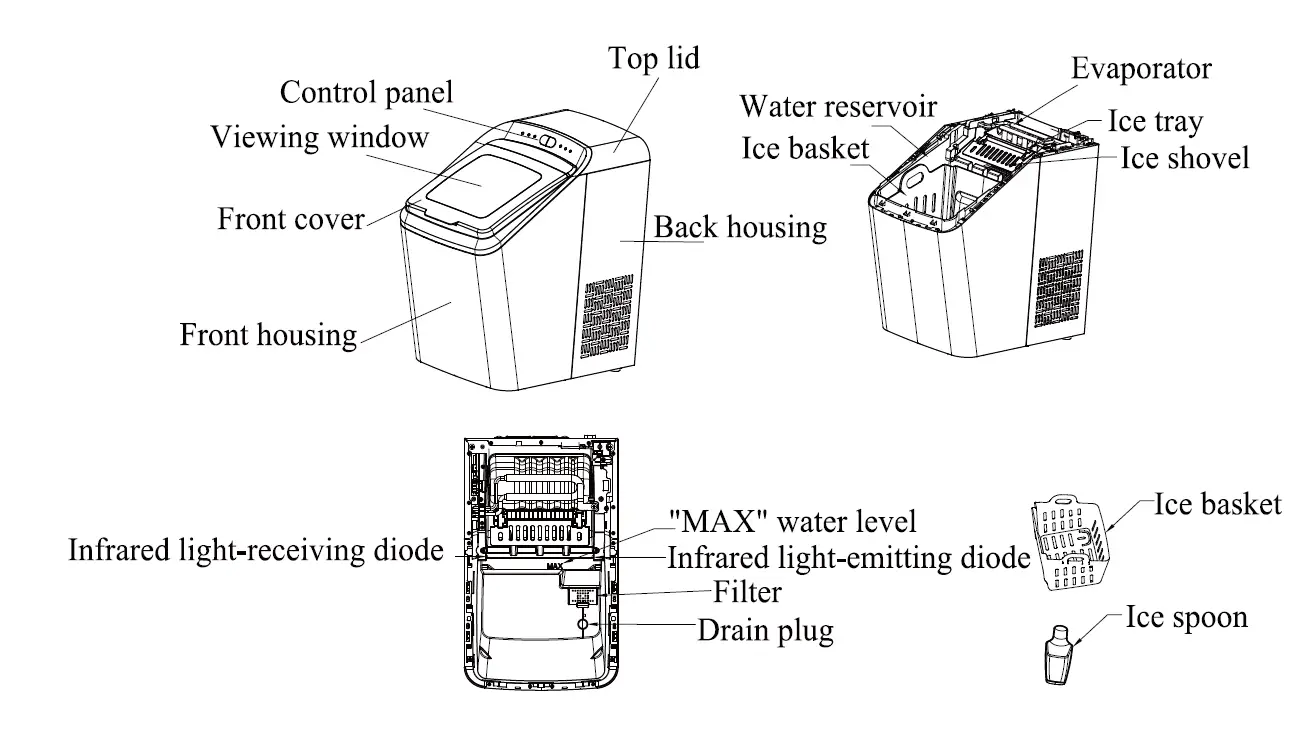 Top lid
Control panel
Viewing window
Front cover
Back housing
Front housing

Evaporator
Water reservoir
Ice tray
Ice basket
Ice shovel

"MAX" water level
Infrared light-receiving diode
Infrared light-emitting diode
MAX
Filter
Drain plug

Ice basket
Ice spoon