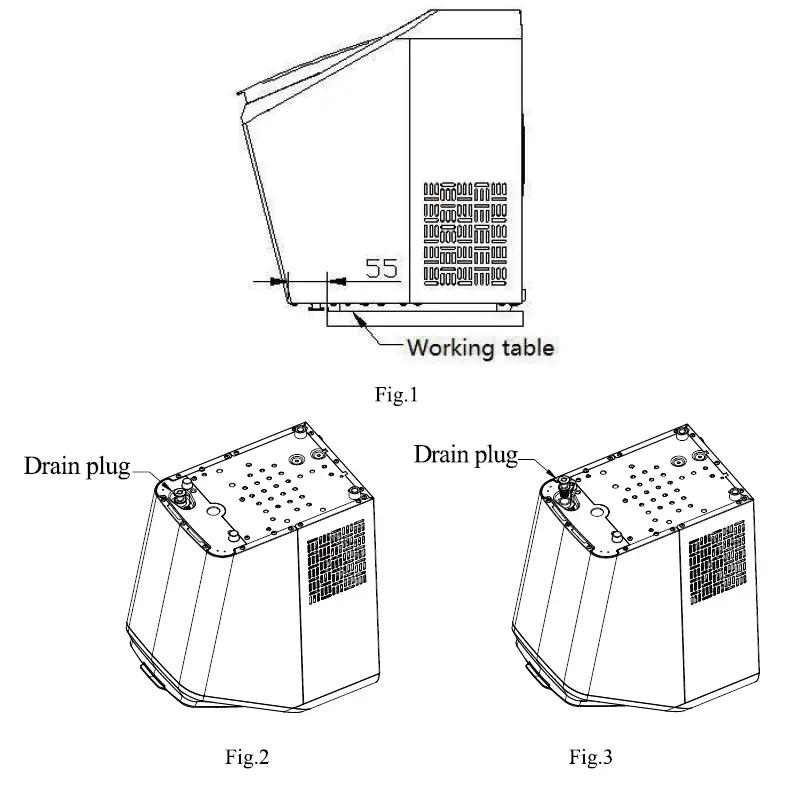 55

Working table

Fig.1

Drain plug

Drain plug

Fig.2

Fig.3