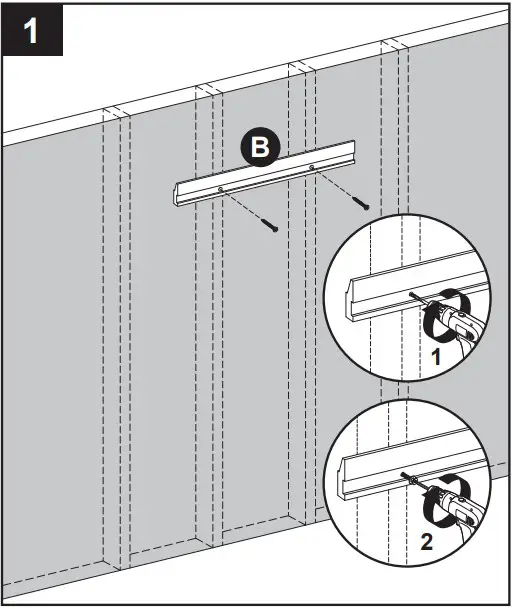 1

B

1

2