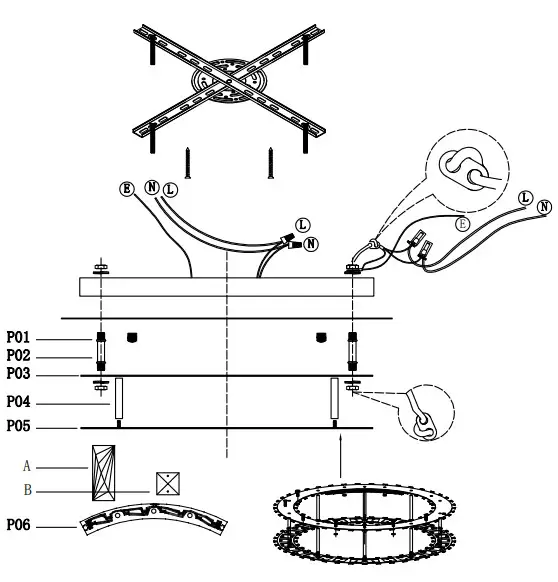 E
N
L
L
N
E
L
N
P01
P02
P03
P04
P05
A
B
P06