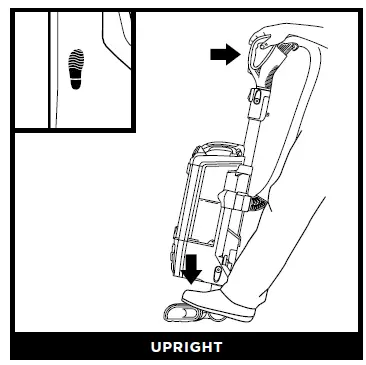 UPRIGHT