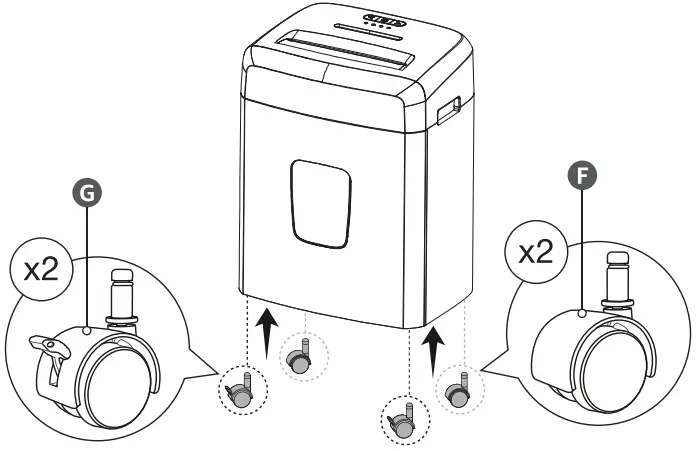 G

x2

F

x2