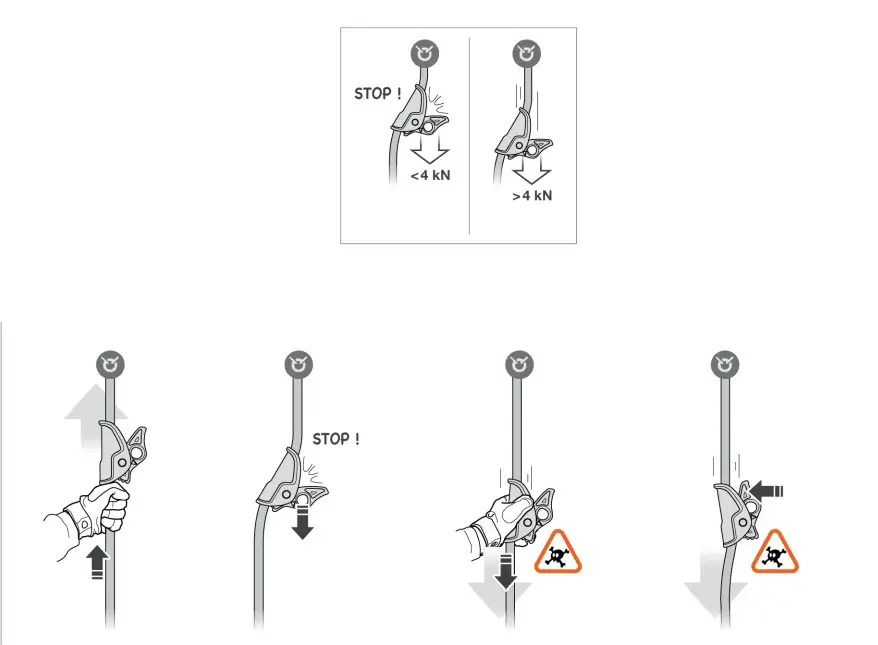 STOP !

<4 kN

>4 kN

STOP !