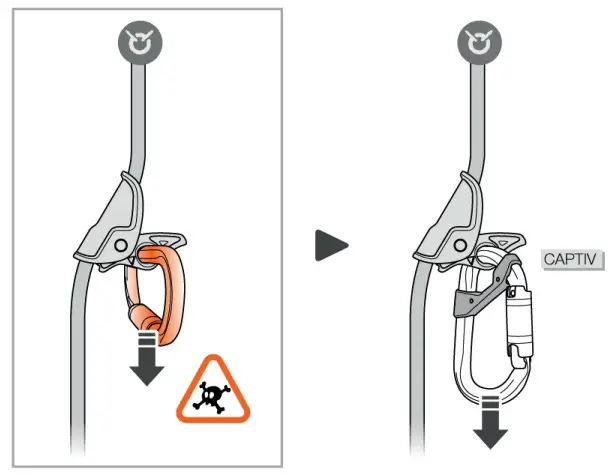 CAPTIV