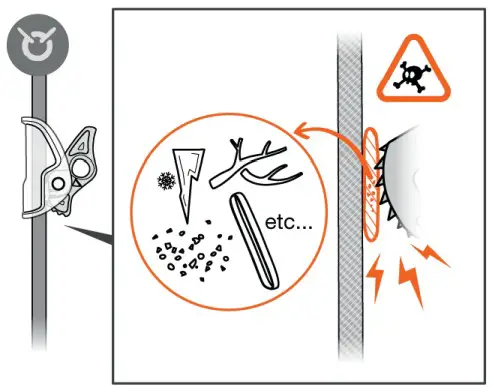 etc...